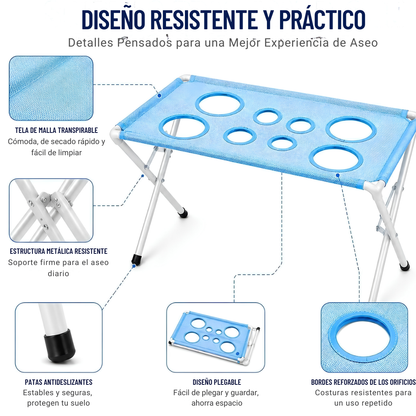 DISEÑO RESISTENTE Y PRÁCTICO
Detalles Pensados para una Mejor Experiencia de Aseo

TELA DE MALLA TRANSPIRABLE
Cómoda, de secado rápido y fácil de limpiar

ESTRUCTURA METÁLICA RESISTENTE
Soporte firme para el aseo diario

PATAS ANTIDESLIZANTES
Estables y seguras, protegen tu suelo

DISEÑO PLEGABLE
Fácil de plegar y guardar, ahorra espacio

BORDES REFORZADOS DE LOS ORIFICIOS
Costuras resistentes para un uso repetido